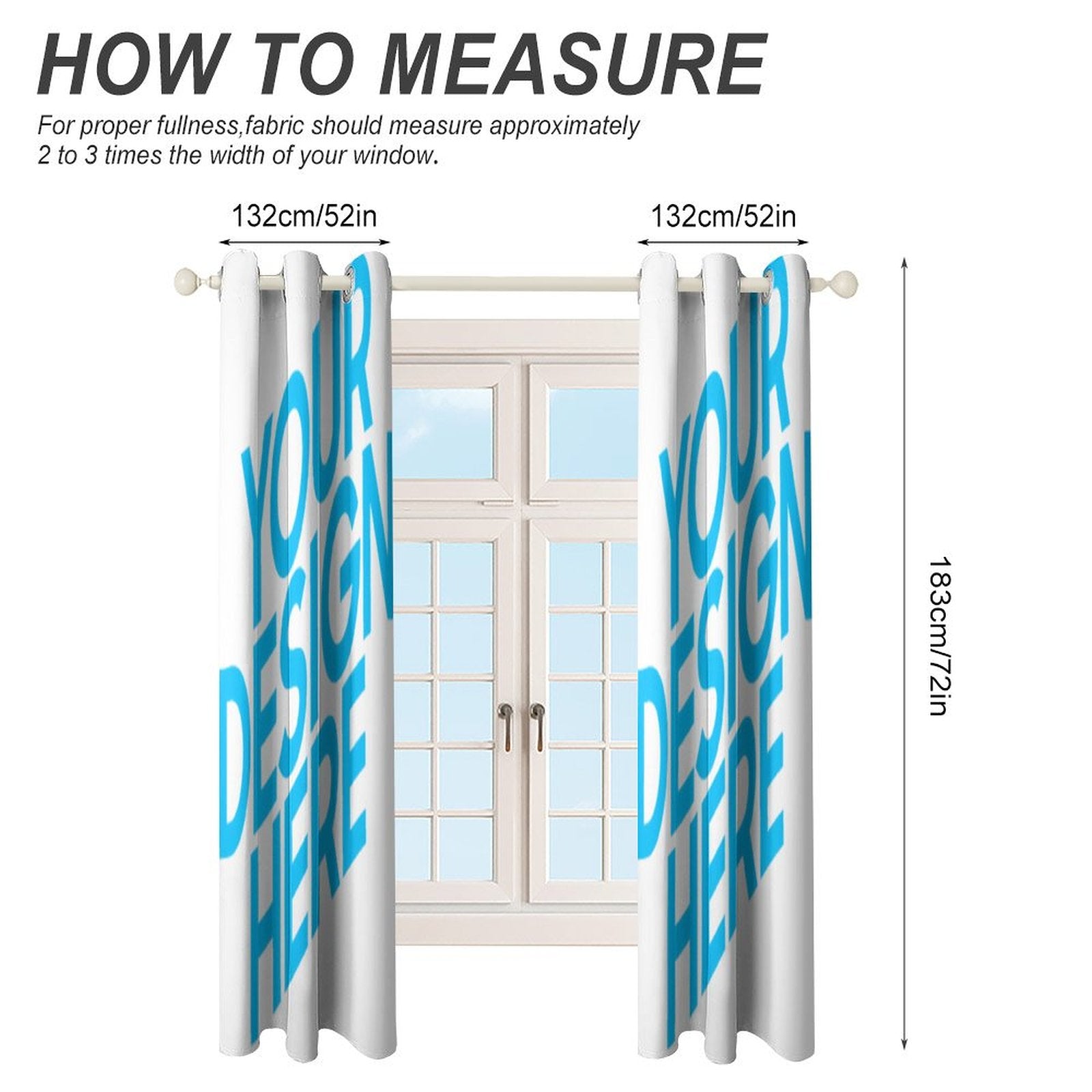 HOW TO MEASURE

For proper fullness,fabric should measure approximately 2 to 3 times the width of your window.

132cm/52in

132cm/52in

YOUR DESIGN HERE

YOUR DESIGN HERE

183cm/72in