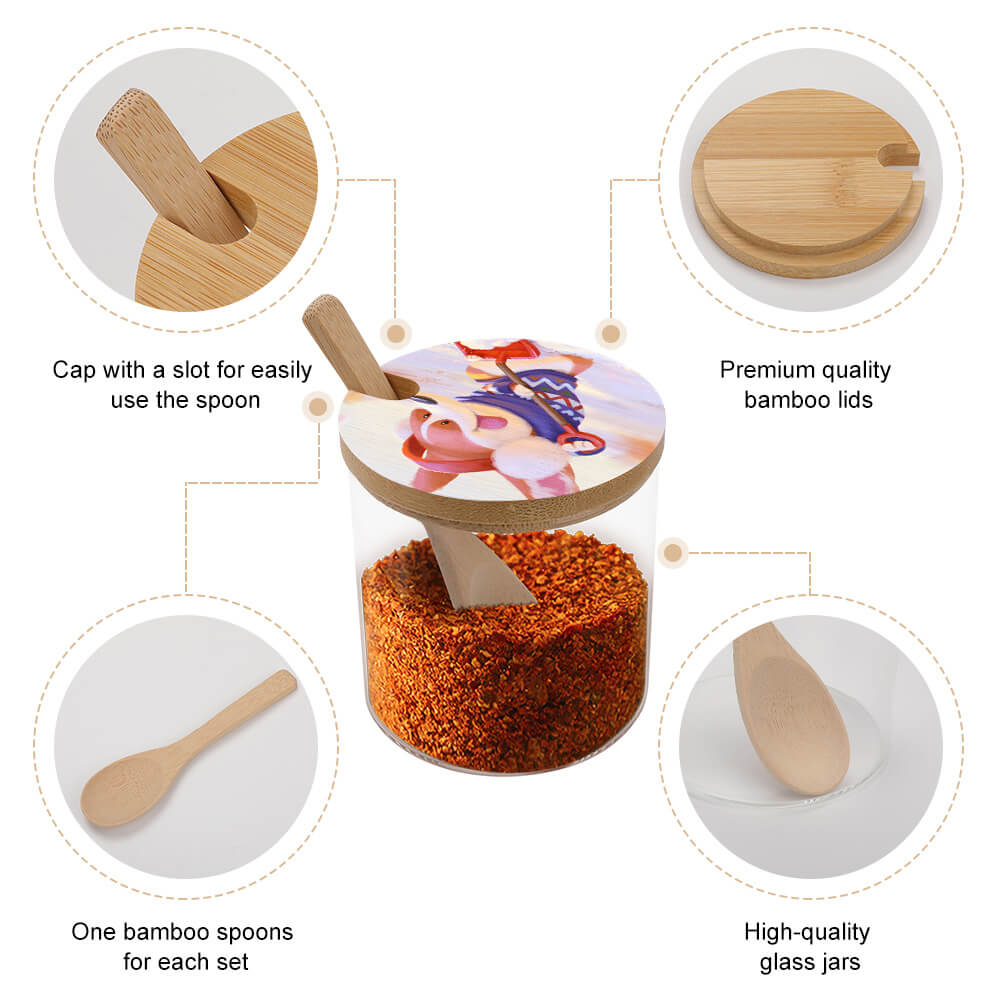 Cap with a slot for easily use the spoon

Premium quality bamboo lids

One bamboo spoons for each set

High-quality glass jars